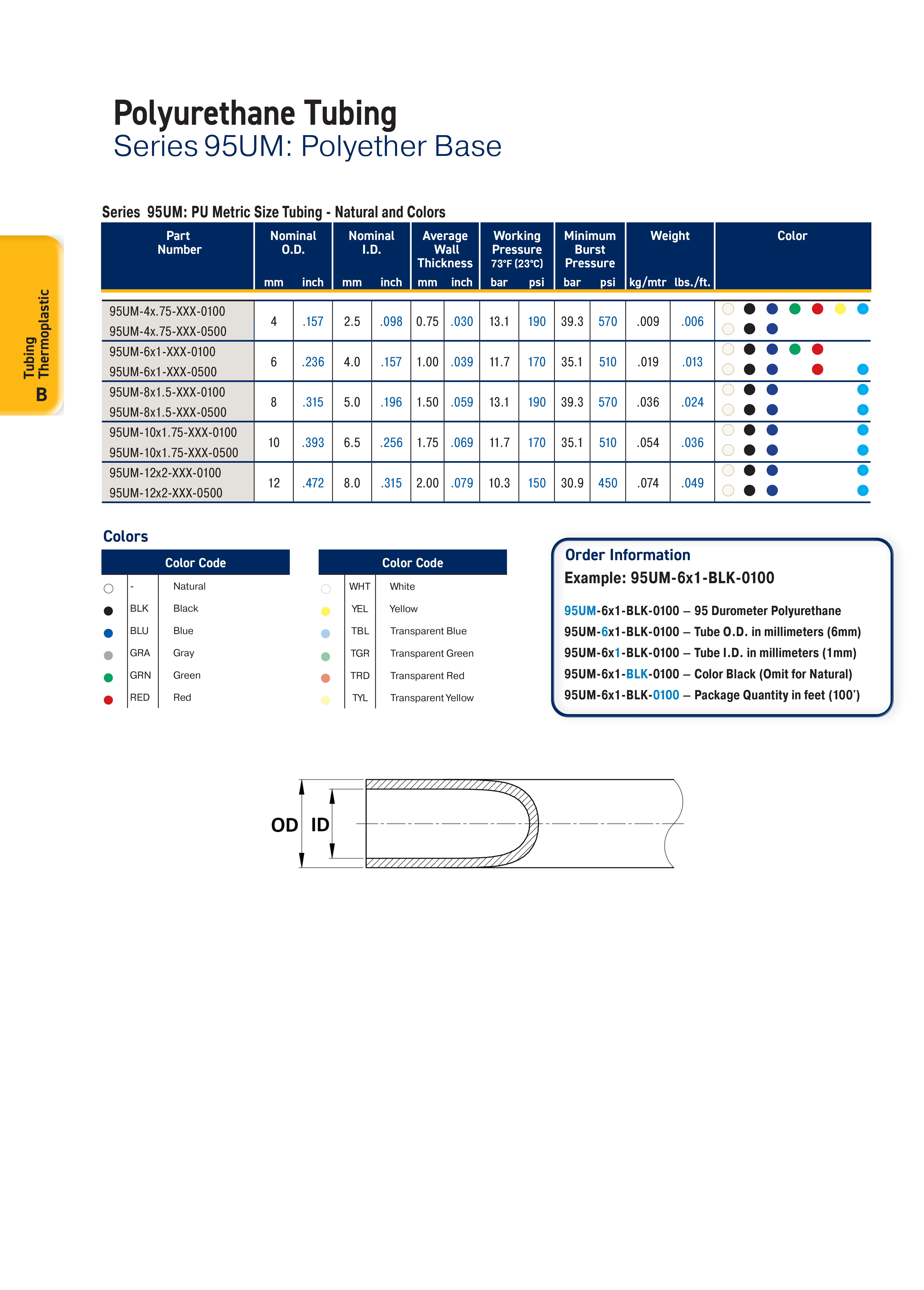 Polyurethane Tubing
Series 95UM: Polyether Base

Tubing Thermoplastic
B

Series 95UM: PU Metric Size Tubing - Natural and Colors

| Part Number | Nominal O.D. mm | Nominal O.D. inch | Nominal I.D. mm | Nominal I.D. inch | Average Wall Thickness mm | Average Wall Thickness inch | Working Pressure 73°F (23°C) bar | Working Pressure 73°F (23°C) psi | Minimum Burst Pressure bar | Minimum Burst Pressure psi | Weight kg/mtr | Weight lbs./ft. | Color |
|---|---|---|---|---|---|---|---|---|---|---|---|---|---|
| 95UM-4x.75-XXX-0100 95UM-4x.75-XXX-0500 | 4 | .157 | 2.5 | .098 | 0.75 | .030 | 13.1 | 190 | 39.3 | 570 | .009 | .006 | |
| 95UM-6x1-XXX-0100 95UM-6x1-XXX-0500 | 6 | .236 | 4.0 | .157 | 1.00 | .039 | 11.7 | 170 | 35.1 | 510 | .019 | .013 | |
| 95UM-8x1.5-XXX-0100 95UM-8x1.5-XXX-0500 | 8 | .315 | 5.0 | .196 | 1.50 | .059 | 13.1 | 190 | 39.3 | 570 | .036 | .024 | |
| 95UM-10x1.75-XXX-0100 95UM-10x1.75-XXX-0500 | 10 | .393 | 6.5 | .256 | 1.75 | .069 | 11.7 | 170 | 35.1 | 510 | .054 | .036 | |
| 95UM-12x2-XXX-0100 95UM-12x2-XXX-0500 | 12 | .472 | 8.0 | .315 | 2.00 | .079 | 10.3 | 150 | 30.9 | 450 | .074 | .049 | |

Colors

| Color Code | |
|---|---|
| - | Natural |
| BLK | Black |
| BLU | Blue |
| GRA | Gray |
| GRN | Green |
| RED | Red |

| Color Code | |
|---|---|
| WHT | White |
| YEL | Yellow |
| TBL | Transparent Blue |
| TGR | Transparent Green |
| TRD | Transparent Red |
| TYL | Transparent Yellow |

Order Information
Example: 95UM-6x1-BLK-0100

95UM-6x1-BLK-0100 – 95 Durometer Polyurethane
95UM-6x1-BLK-0100 – Tube O.D. in millimeters (6mm)
95UM-6x1-BLK-0100 – Tube I.D. in millimeters (1mm)
95UM-6x1-BLK-0100 – Color Black (Omit for Natural)
95UM-6x1-BLK-0100 – Package Quantity in feet (100')

OD ID